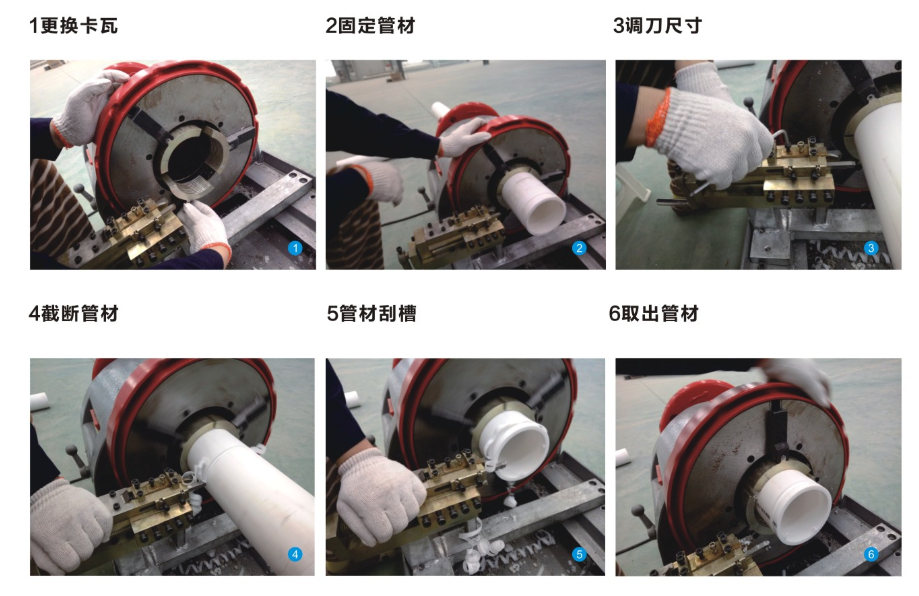 1更换卡瓦

1

2固定管材

2

3调刀尺寸

3

4截断管材

4

5管材刮槽

5

6取出管材

6